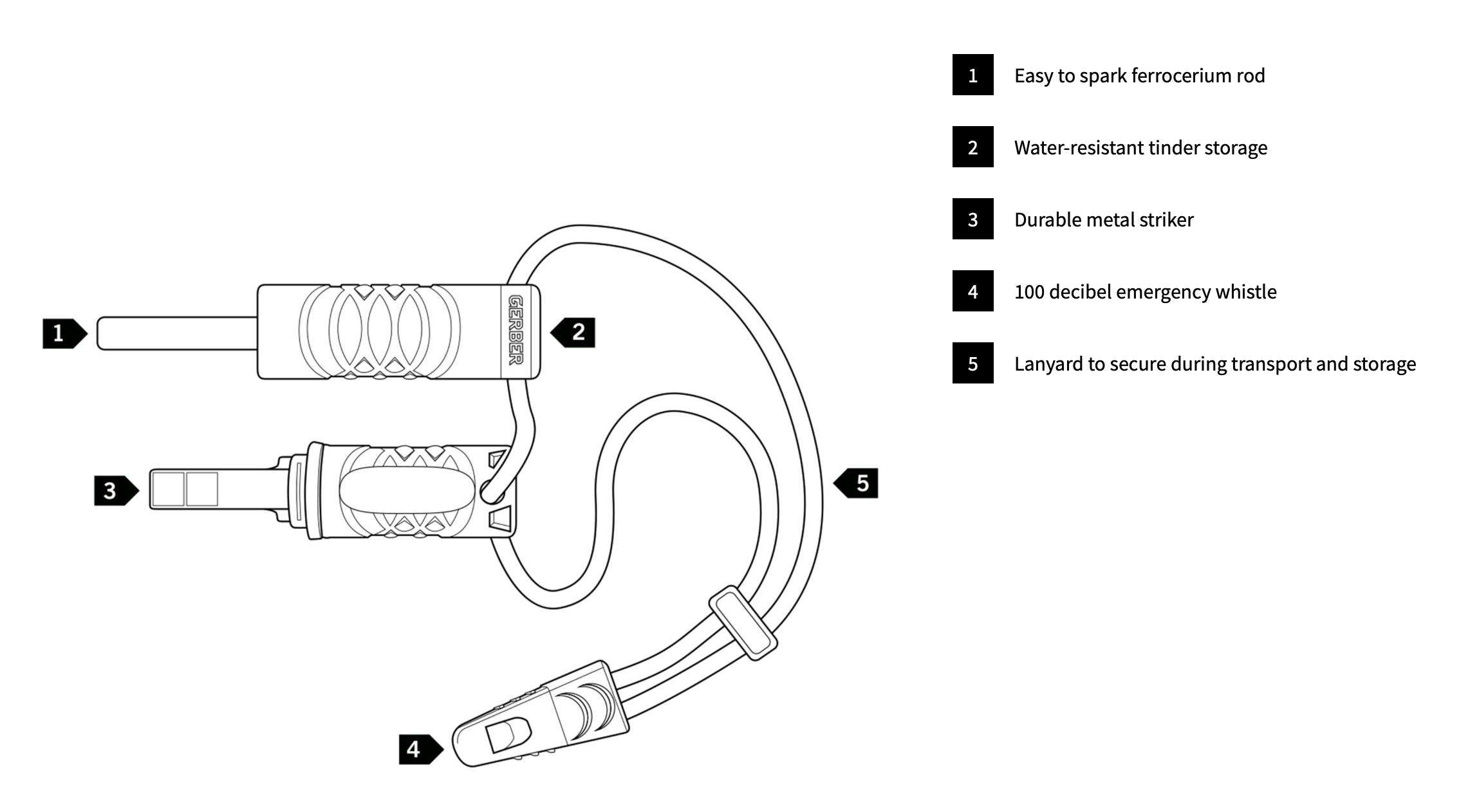 1
GERBER
2
3
5
4

1 Easy to spark ferrocerium rod

2 Water-resistant tinder storage

3 Durable metal striker

4 100 decibel emergency whistle

5 Lanyard to secure during transport and storage